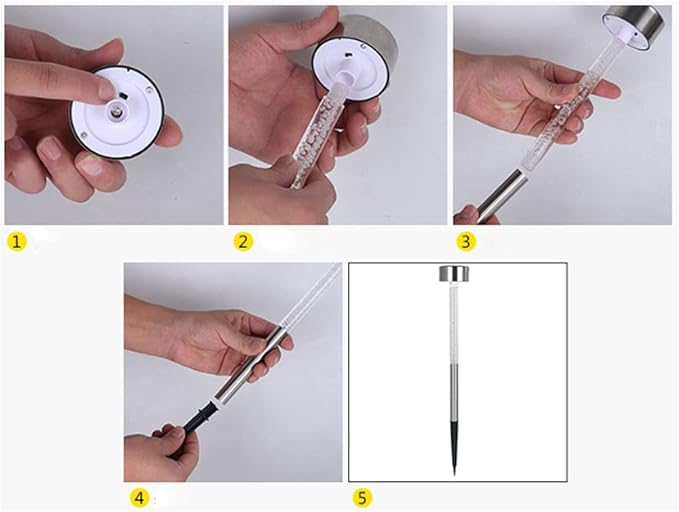 1

2

3

4

5