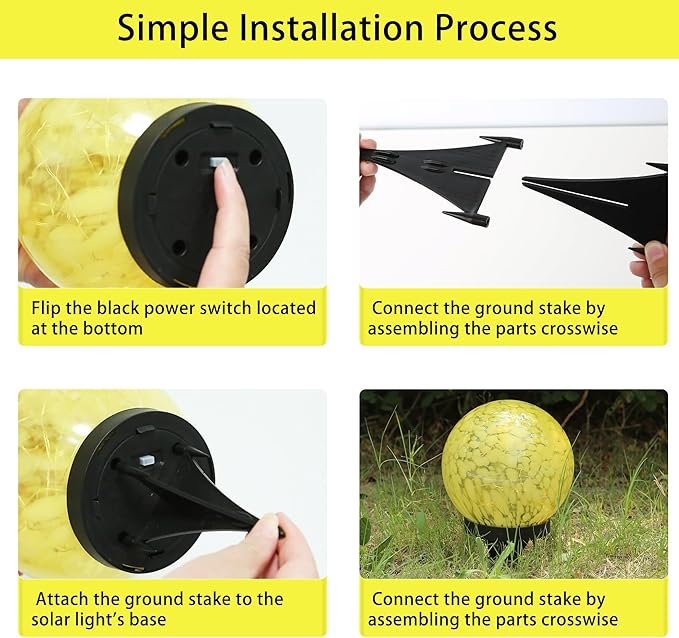 Simple Installation Process

Flip the black power switch located at the bottom

Connect the ground stake by assembling the parts crosswise

Attach the ground stake to the solar light's base

Connect the ground stake by assembling the parts crosswise