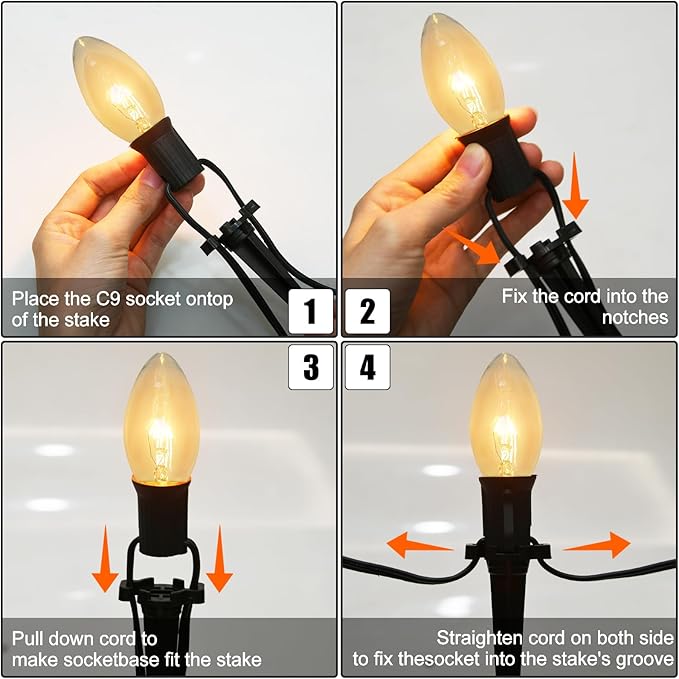 Place the C9 socket ontop of the stake

1

2

Fix the cord into the notches

3

4

Pull down cord to make socketbase fit the stake

Straighten cord on both side to fix thesocket into the stake's groove