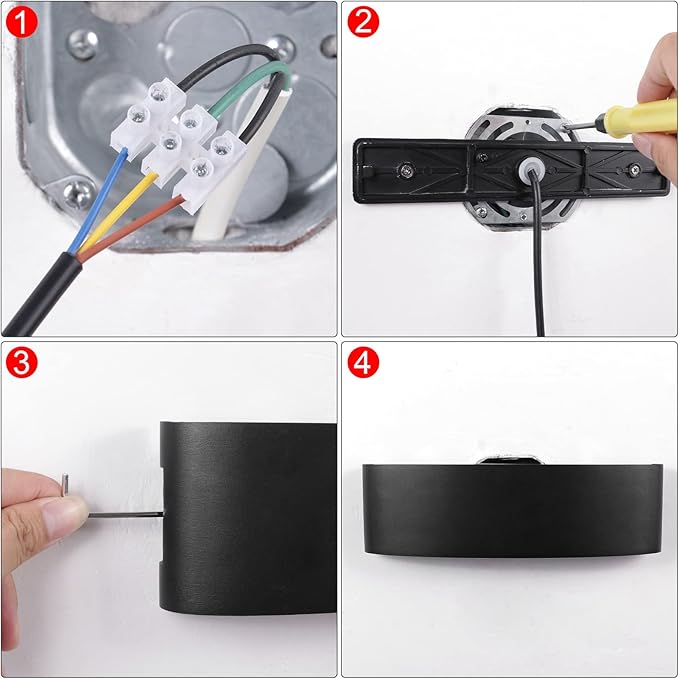 1
2
3
4