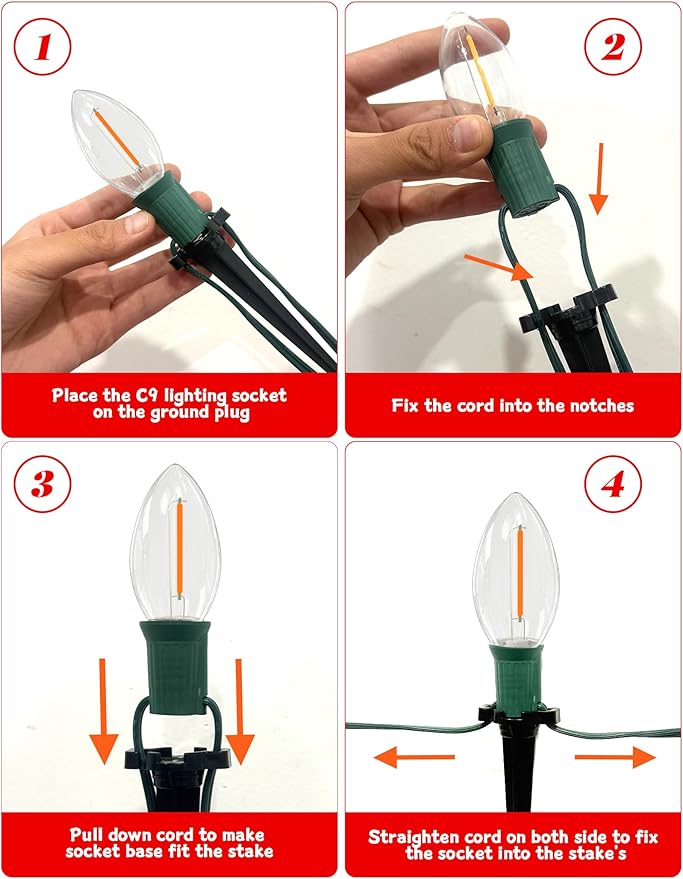 1

Place the C9 lighting socket on the ground plug

2

Fix the cord into the notches

3

Pull down cord to make socket base fit the stake

4

Straighten cord on both side to fix the socket into the stake's