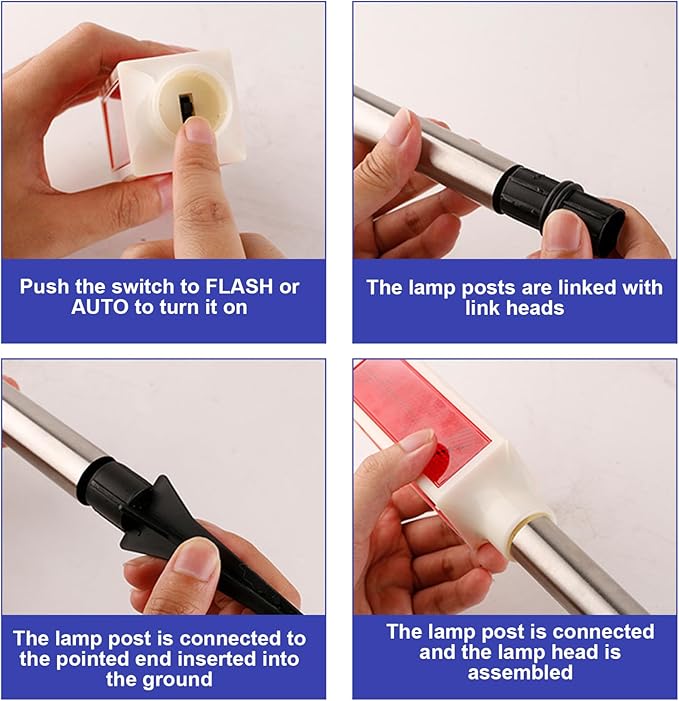 Push the switch to FLASH or AUTO to turn it on

The lamp posts are linked with link heads

The lamp post is connected to the pointed end inserted into the ground

The lamp post is connected and the lamp head is assembled