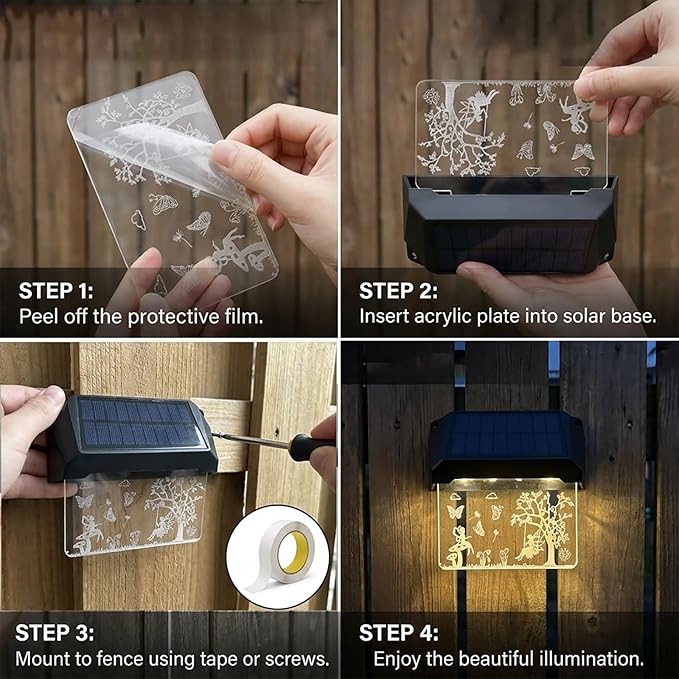 STEP 1:
Peel off the protective film.

STEP 2:
Insert acrylic plate into solar base.

STEP 3:
Mount to fence using tape or screws.

STEP 4:
Enjoy the beautiful illumination.