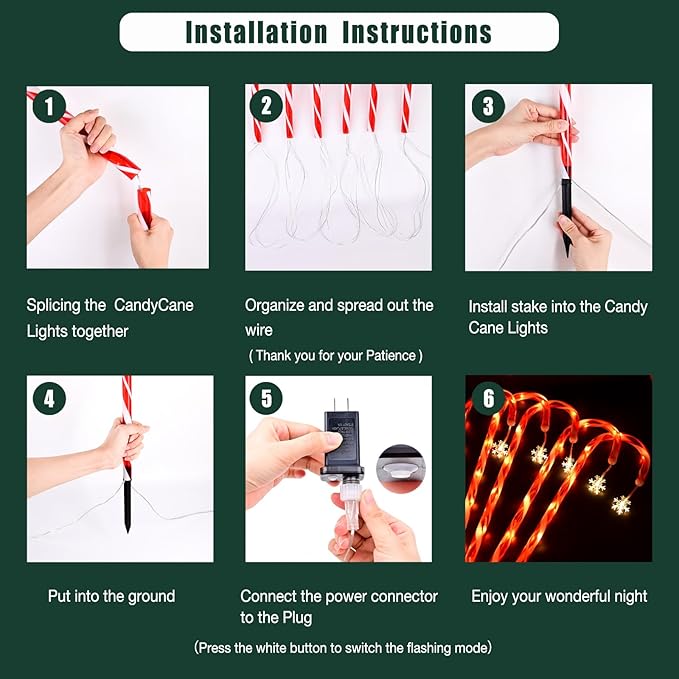 Installation Instructions

1

Splicing the CandyCane Lights together

2

Organize and spread out the wire
( Thank you for your Patience )

3

Install stake into the Candy Cane Lights

4

Put into the ground

5

Connect the power connector to the Plug

6

Enjoy your wonderful night

(Press the white button to switch the flashing mode)