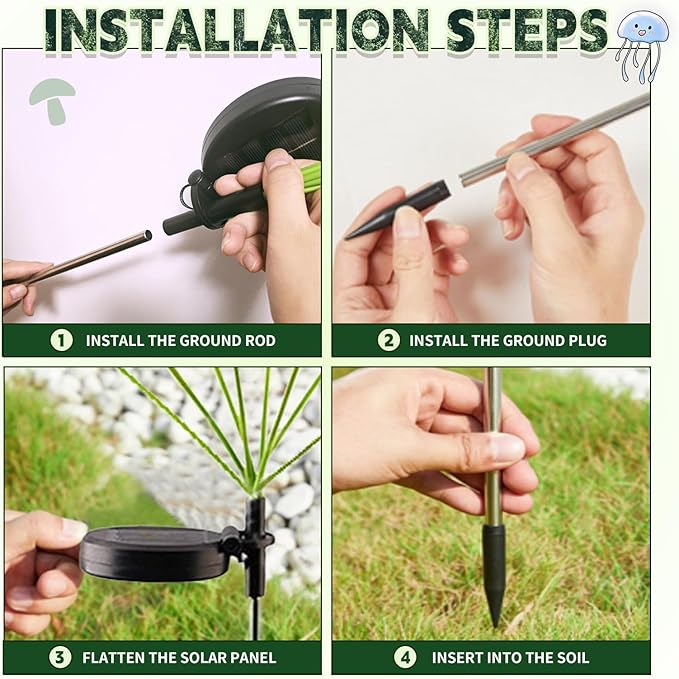 INSTALLATION STEPS

1 INSTALL THE GROUND ROD

2 INSTALL THE GROUND PLUG

3 FLATTEN THE SOLAR PANEL

4 INSERT INTO THE SOIL