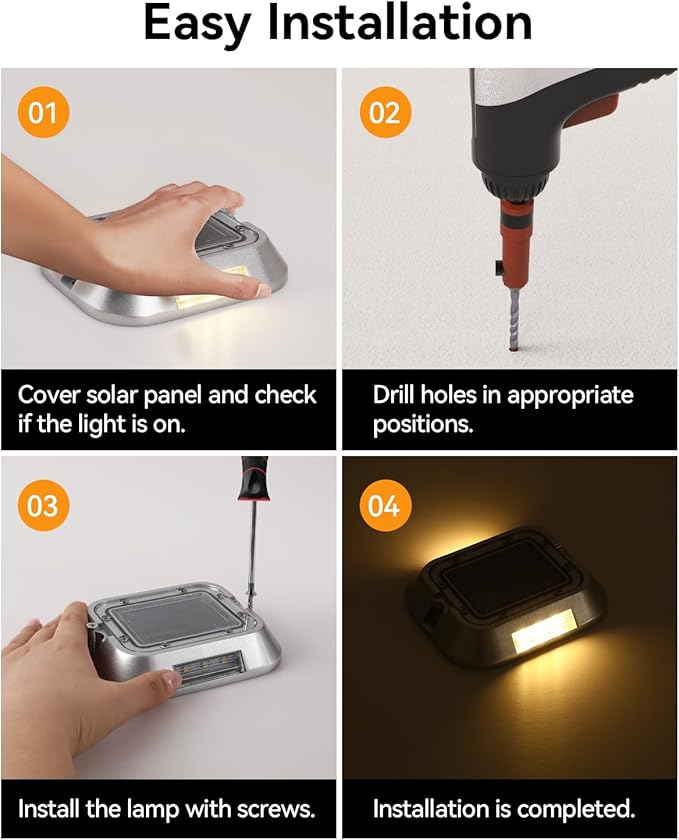 Easy Installation

01

Cover solar panel and check if the light is on.

02

Drill holes in appropriate positions.

03

Install the lamp with screws.

04

Installation is completed.