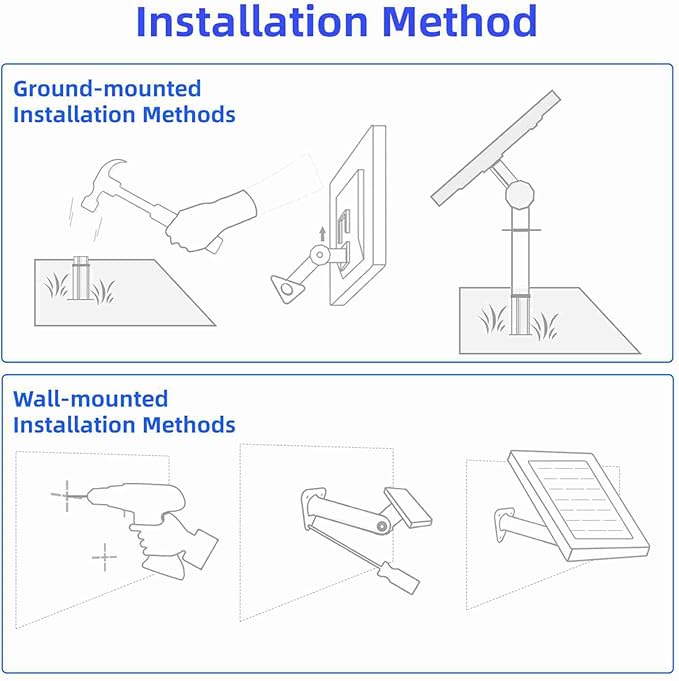 Installation Method

Ground-mounted
Installation Methods

Wall-mounted
Installation Methods