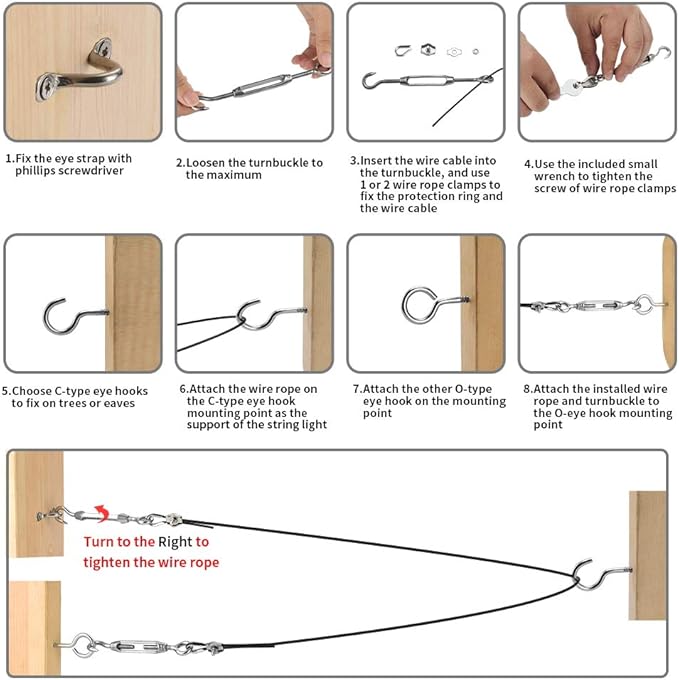 1.Fix the eye strap with phillips screwdriver

2.Loosen the turnbuckle to the maximum

3.Insert the wire cable into the turnbuckle, and use 1 or 2 wire rope clamps to fix the protection ring and the wire cable

4.Use the included small wrench to tighten the screw of wire rope clamps

5.Choose C-type eye hooks to fix on trees or eaves

6.Attach the wire rope on the C-type eye hook mounting point as the support of the string light

7.Attach the other O-type eye hook on the mounting point

8.Attach the installed wire rope and turnbuckle to the O-eye hook mounting point

Turn to the Right to tighten the wire rope